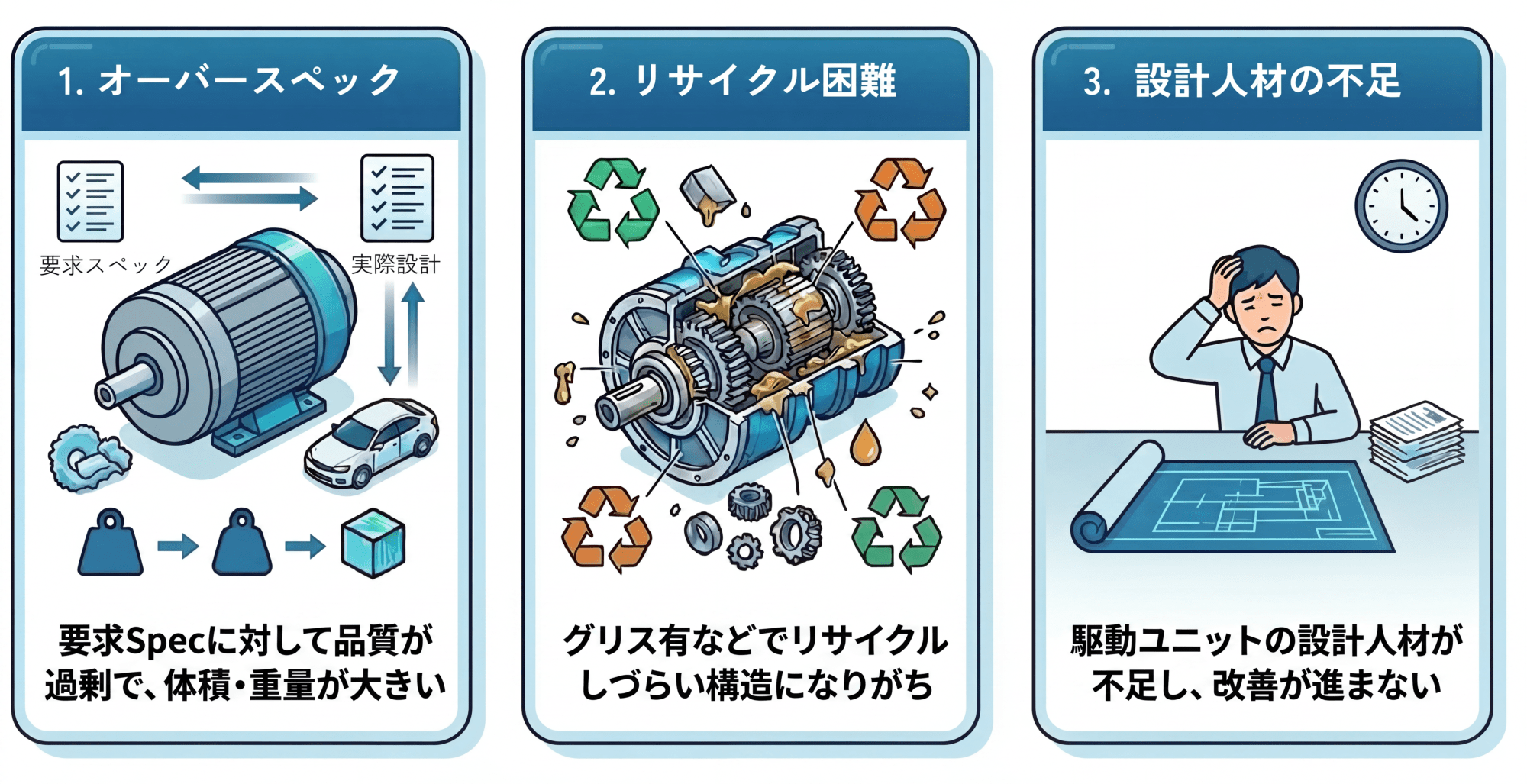 1. オーバースペック

要求スペック

実際設計

要求Specに対して品質が過剰で、体積・重量が大きい

2. リサイクル困難

グリス有などでリサイクルしづらい構造になりがち

3. 設計人材の不足

駆動ユニットの設計人材が不足し、改善が進まない