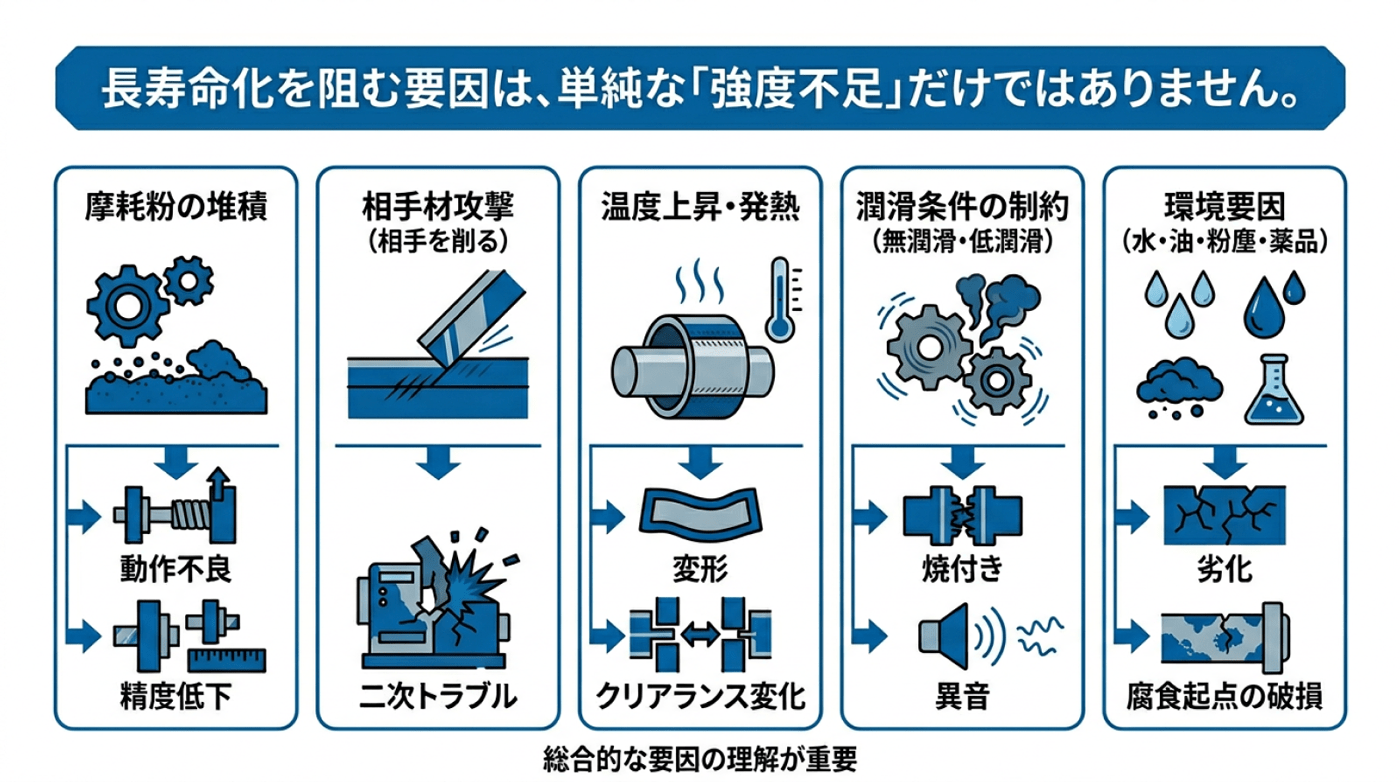 長寿命化を阻む要因は、単純な「強度不足」だけではありません。

摩耗粉の堆積

動作不良

精度低下

相手材攻撃
（相手を削る）

二次トラブル

温度上昇・発熱

変形

クリアランス変化

潤滑条件の制約
（無潤滑・低潤滑）

焼付き

異音

環境要因
（水・油・粉塵・薬品）

劣化

腐食起点の破損

総合的な要因の理解が重要